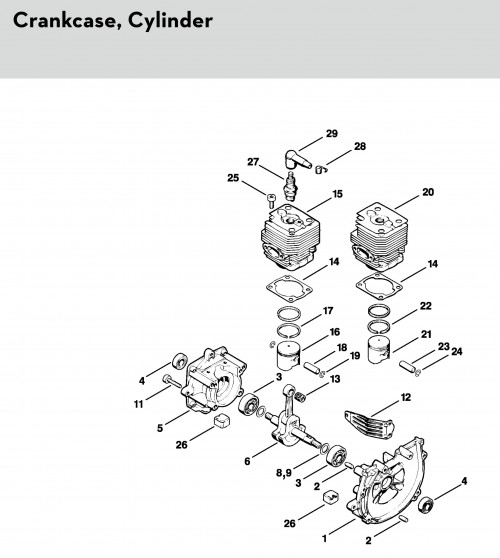 Crankcase, Cylinder

29
28
27
25
15
20
14
14
17
22
16
21
18
23
19
24
4
3
13
11
12
5
26
6
8,9
3
2
4
26
1
2